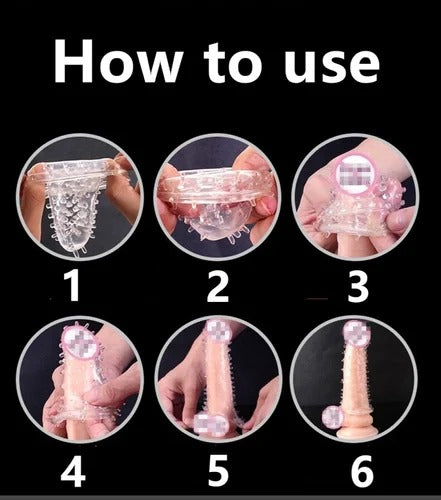 How to use

1

2

3

4

5

6